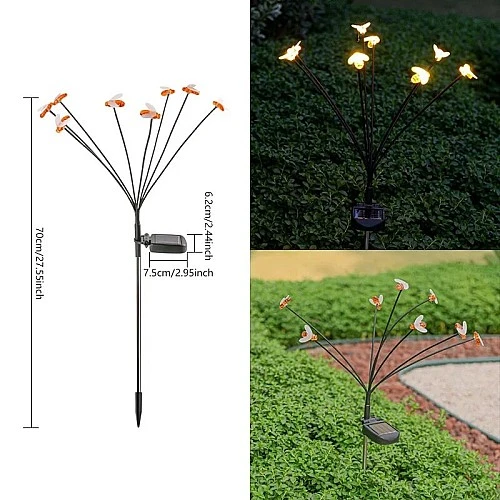 70cm/27.55inch

6.2cm/2.44inch

7.5cm/2.95inch