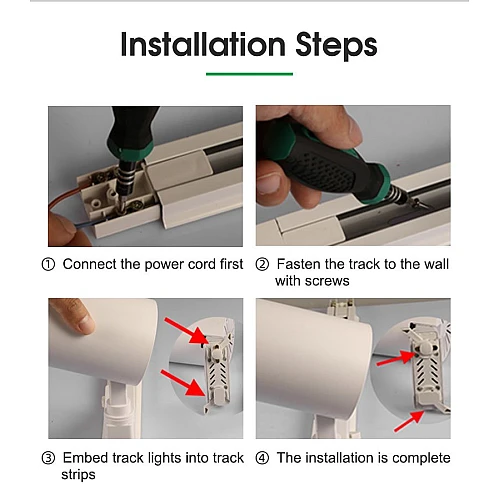 Installation Steps

① Connect the power cord first

② Fasten the track to the wall with screws

③ Embed track lights into track strips

④ The installation is complete